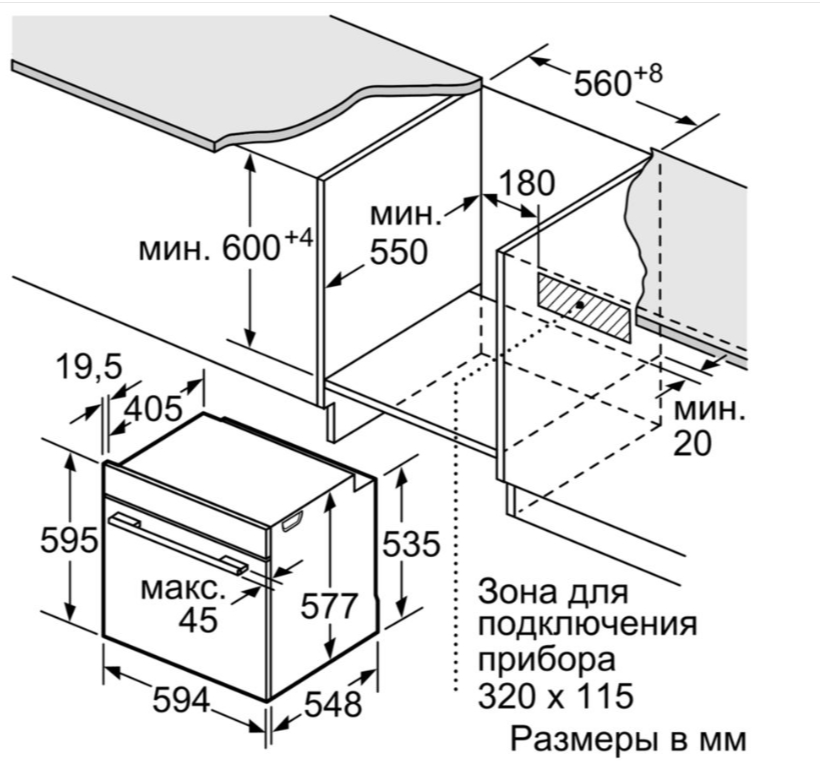 $560^{+8}$

180

мин. 550

мин. $600^{+4}$

19,5

405

мин. 20

595

535

макс. 45

577

594

548

Зона для подключения прибора 320 x 115

Размеры в мм