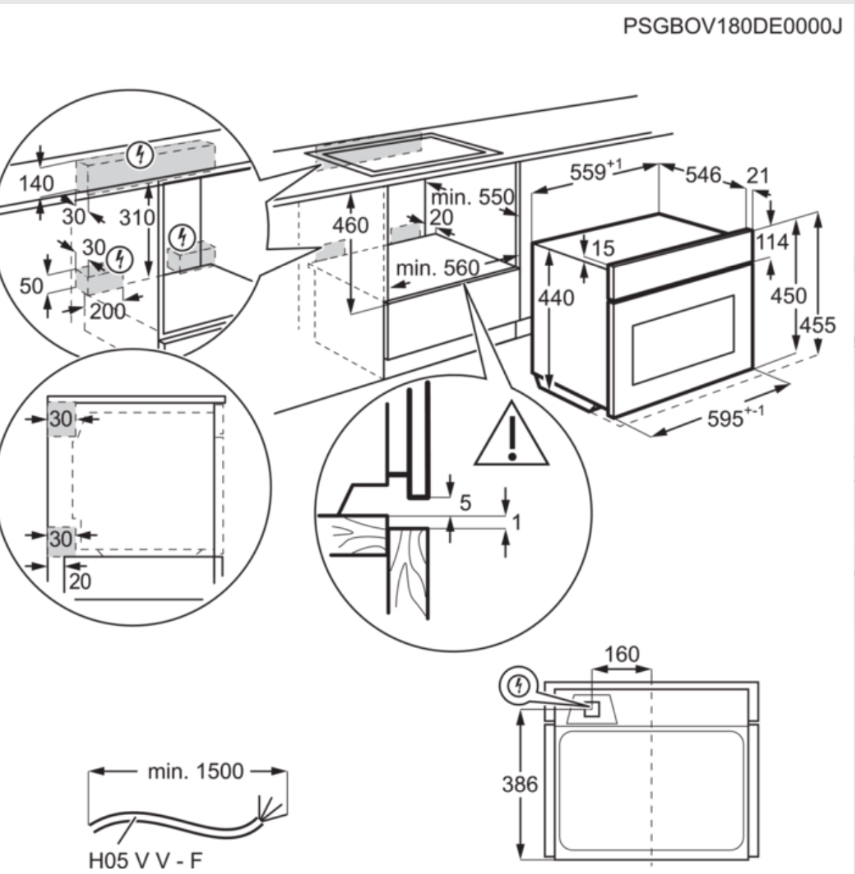 PSGBOV180DE0000J

140
30
310
30
50
200

460
min. 550
20
min. 560

$559^{+1}$
546
21
15
114
440
450
455
$595^{+-1}$

30
30
20

5
1

160
386

min. 1500
H05 V V - F