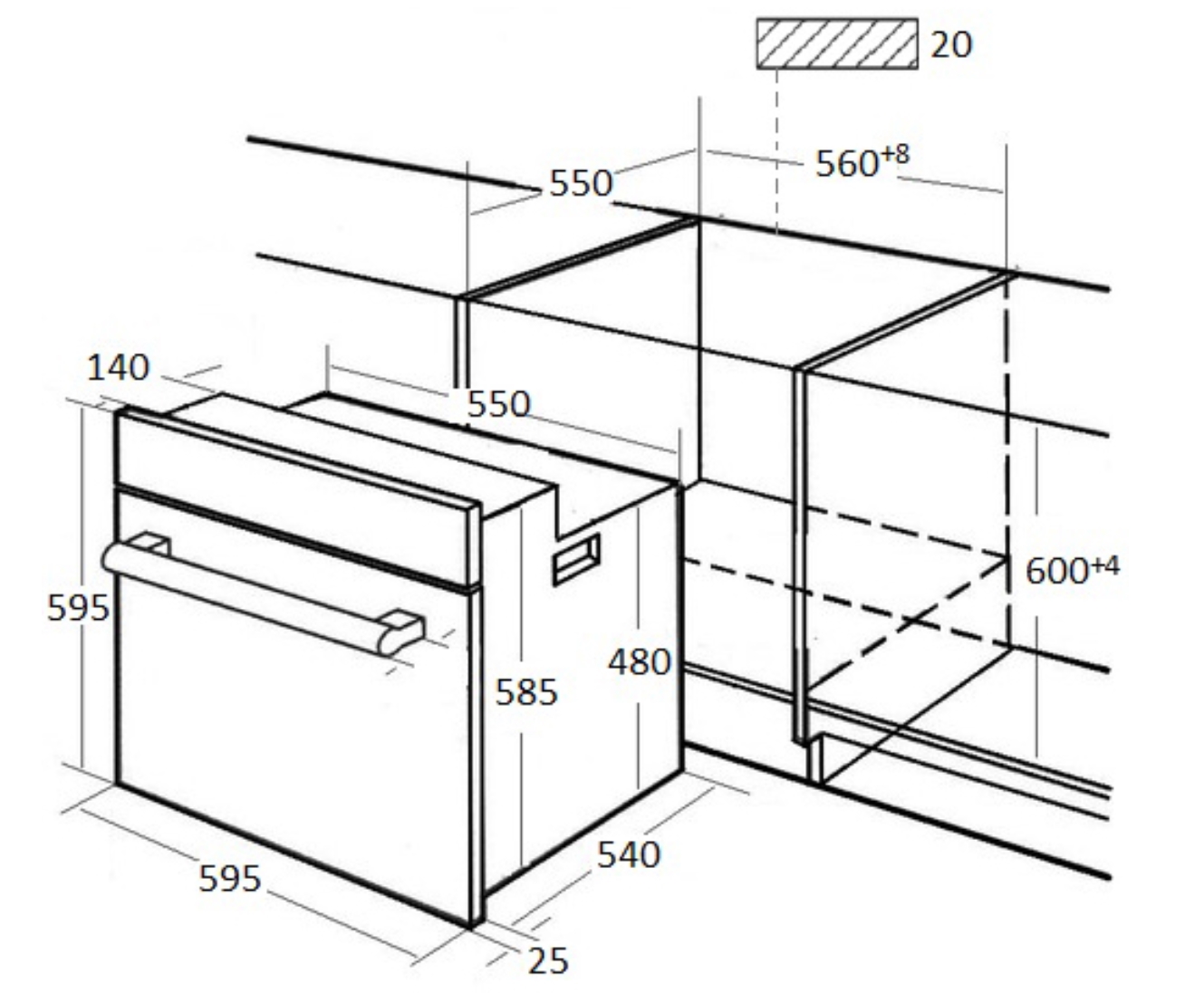 20

550

$560^{+8}$

140

550

$600^{+4}$

595

480

585

540

595

25