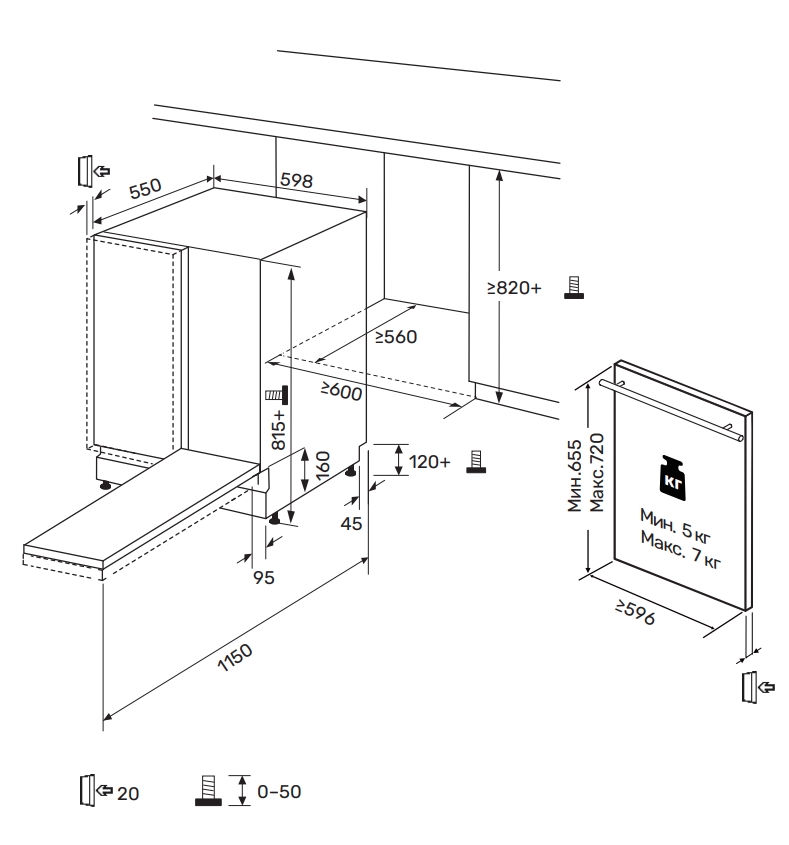 550
598
≥820+
≥560
≥600
815+
160
120+
45
95
1150
Мин.655
Макс.720
кг
Мин. 5 кг
Макс. 7 кг
≥596
20
0–50