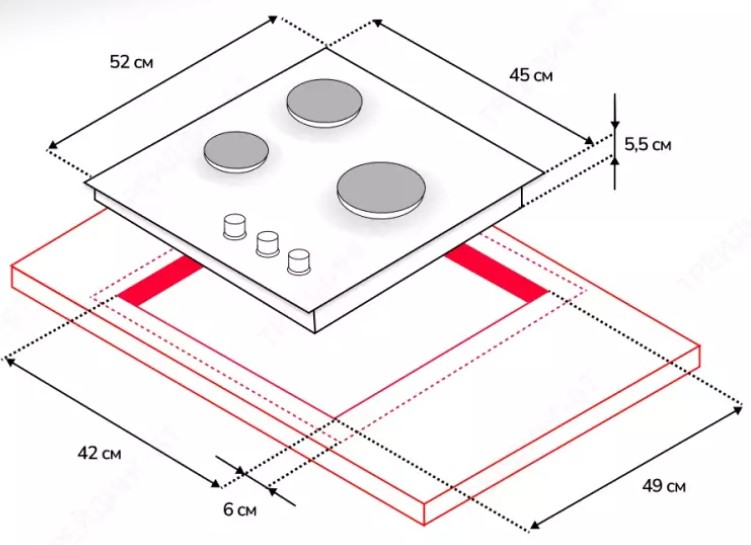 52 см

45 см

5,5 см

42 см

6 см

49 см