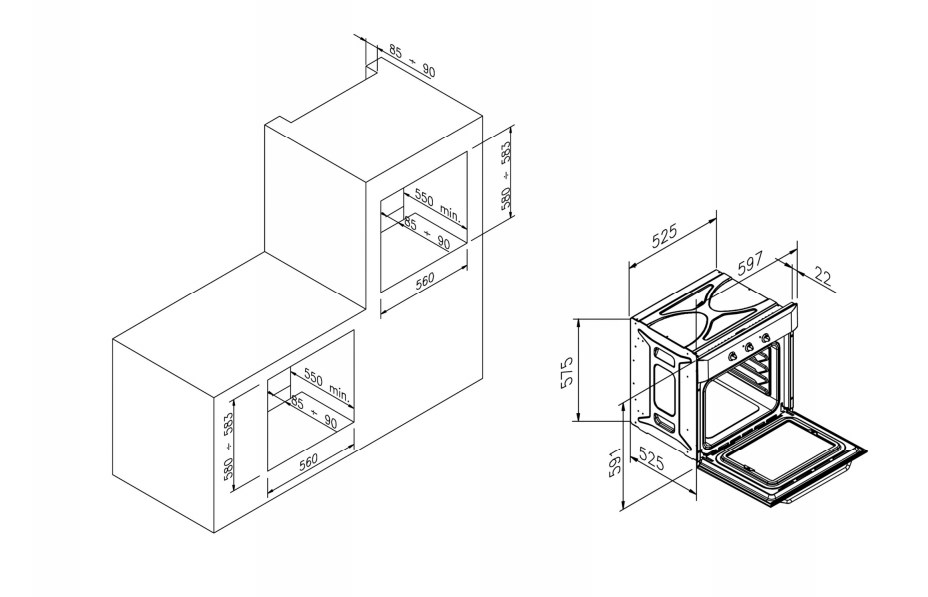 85 ÷ 90

580 ÷ 583

550 min.

85 ÷ 90

560

550 min.

85 ÷ 90

580 ÷ 583

560

525

597

22

575

591

525