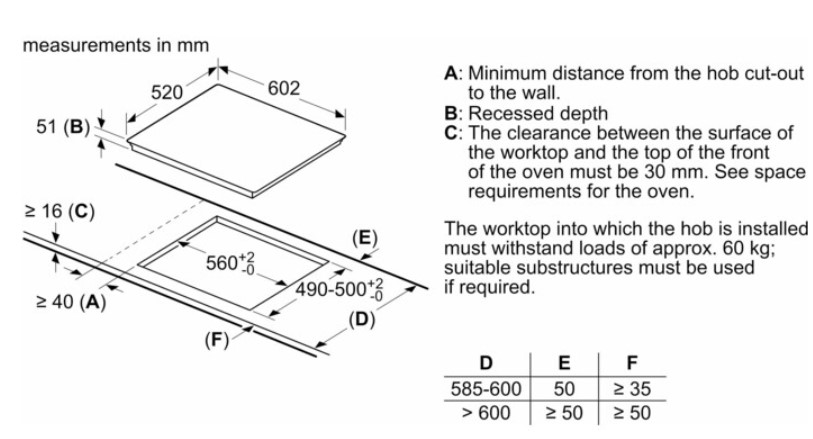 measurements in mm

520

602

51 (B)

≥ 16 (C)

(E)

$560^{+2}_{-0}$

$490\text{-}500^{+2}_{-0}$

≥ 40 (A)

(D)

(F)

A: Minimum distance from the hob cut-out to the wall.
B: Recessed depth
C: The clearance between the surface of the worktop and the top of the front of the oven must be 30 mm. See space requirements for the oven.

The worktop into which the hob is installed must withstand loads of approx. 60 kg; suitable substructures must be used if required.

| D | E | F |
|---|---|---|
| 585-600 | 50 | ≥ 35 |
| > 600 | ≥ 50 | ≥ 50 |