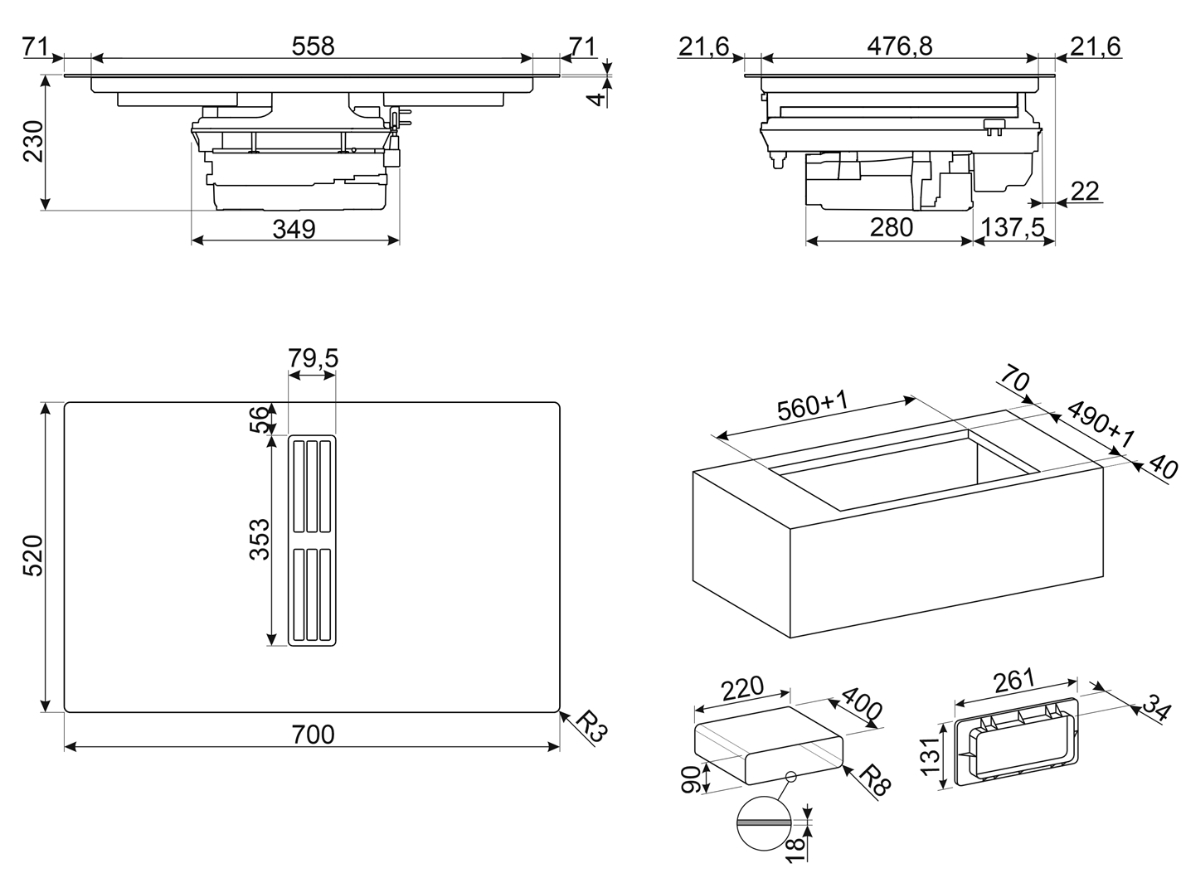 71
558
71
4
230
349

21,6
476,8
21,6
22
280
137,5

79,5
56
353
520
700
R3

560+1
70
490+1
40

220
400
90
R8
18

261
34
131