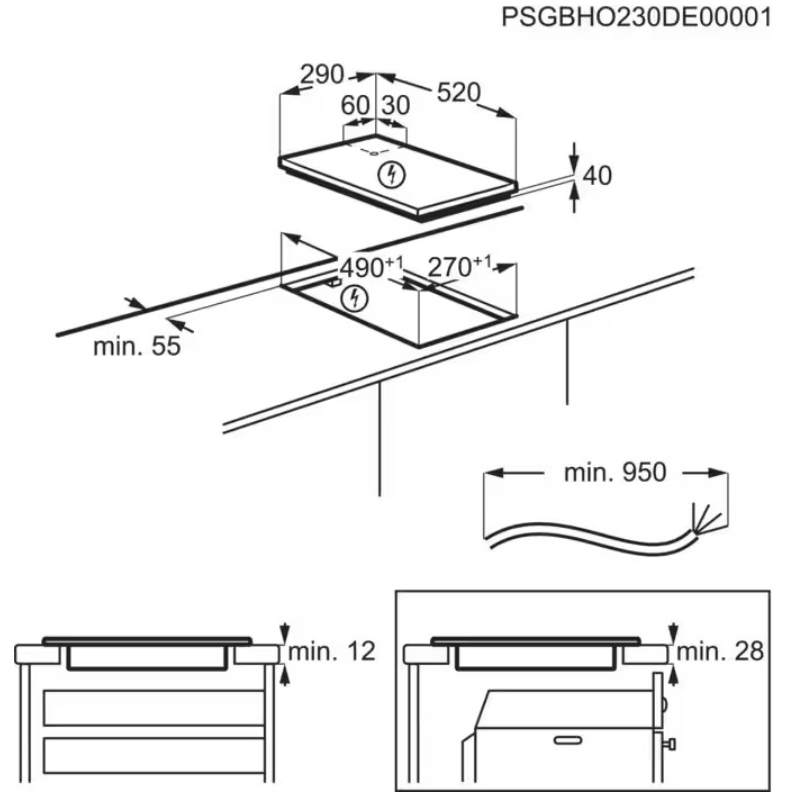 PSGBHO230DE00001

290
520
60
30
40

$490^{+1}$
$270^{+1}$

min. 55

min. 950

min. 12

min. 28