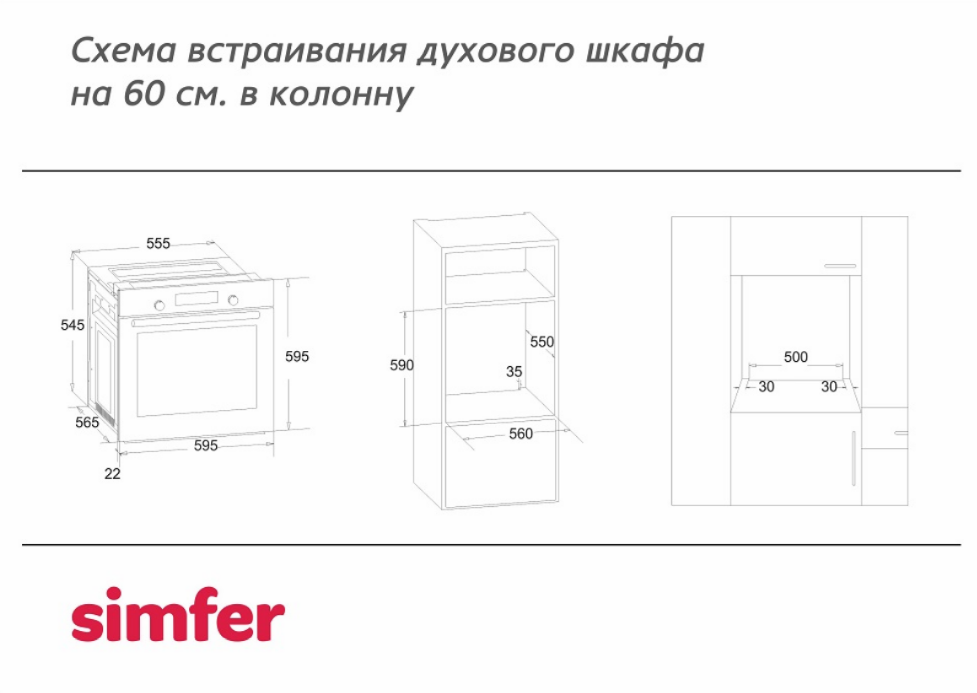 Схема встраивания духового шкафа на 60 см. в колонну

555
545
595
565
595
22

590
550
35
560

500
30
30

simfer