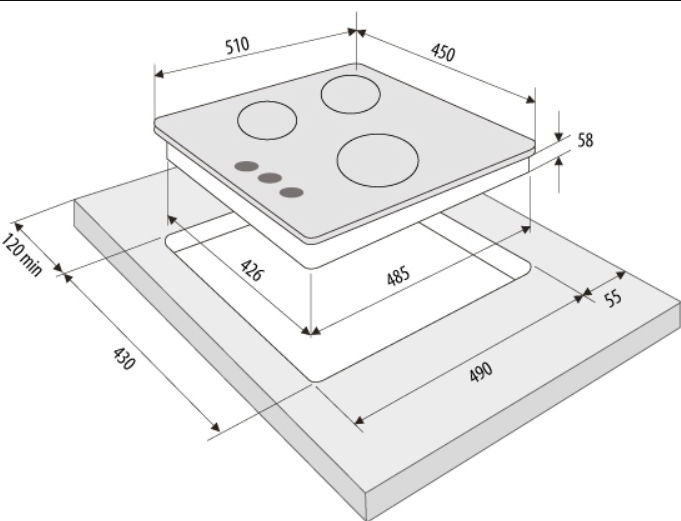 510
450
58
120 min
426
485
55
430
490