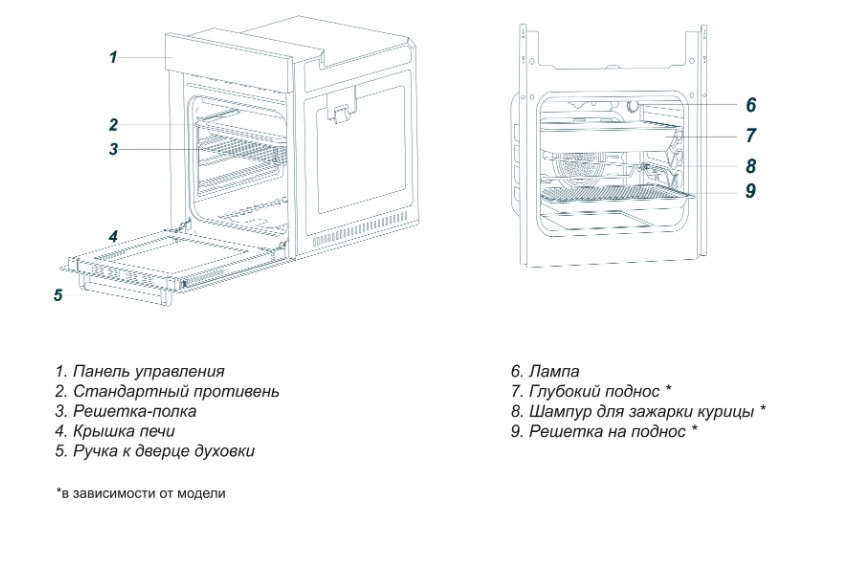 1

2

3

4

5

6

7

8

9

1. Панель управления
2. Стандартный противень
3. Решетка-полка
4. Крышка печи
5. Ручка к дверце духовки

6. Лампа
7. Глубокий поднос *
8. Шампур для зажарки курицы *
9. Решетка на поднос *

*в зависимости от модели