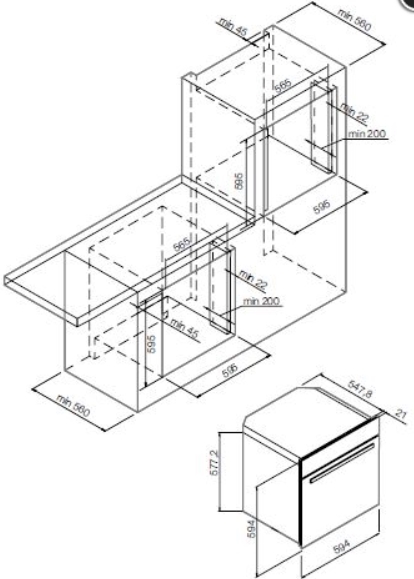 min 45
min 560
565
min 22
min 200
595
595
565
min 22
min 200
min 45
595
595
min 560
547,8
21
577,2
594
594