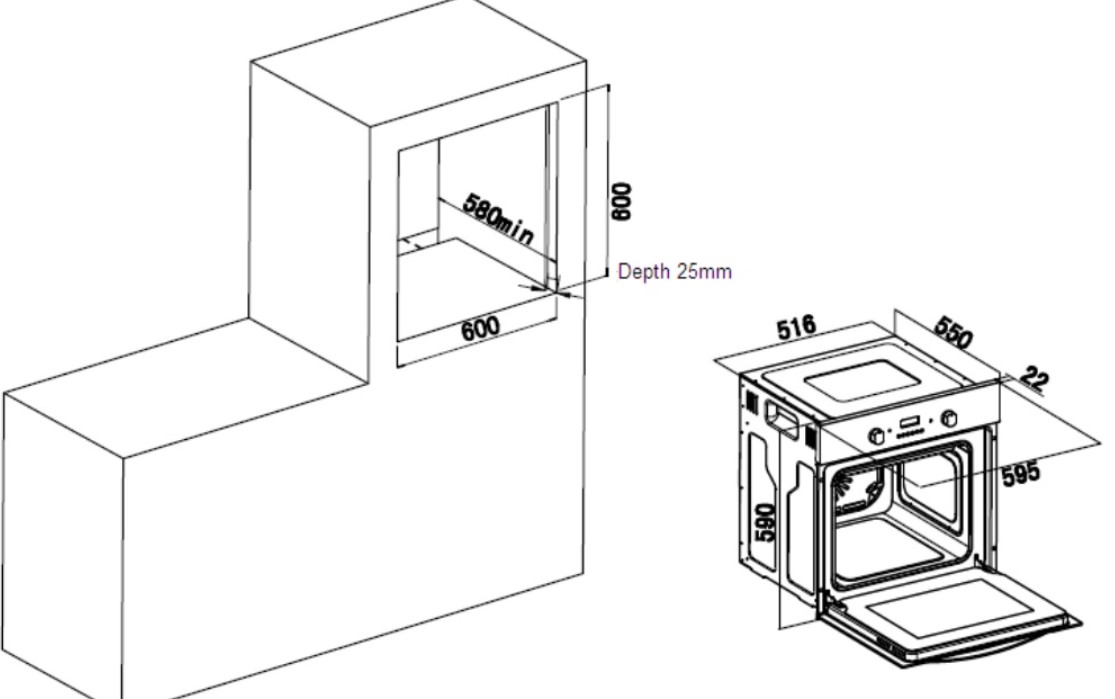 580min
600
Depth 25mm
600
516
550
22
595
590