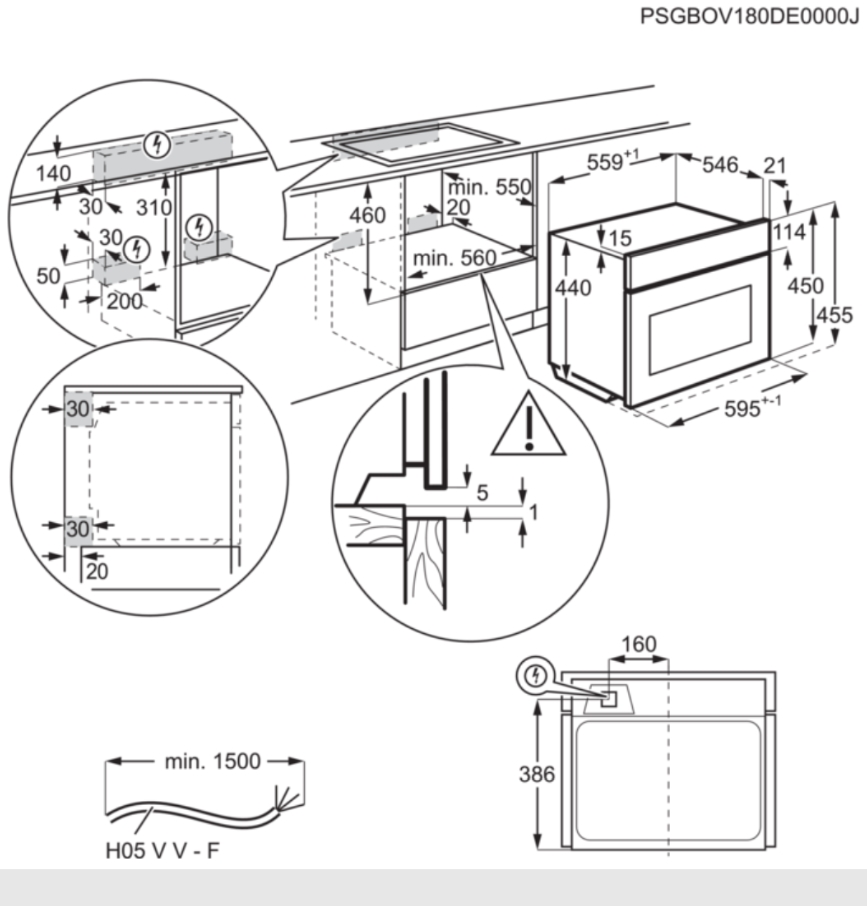 PSGBOV180DE0000J

140
30
310
30
50
200

460
min. 550
20
min. 560

$559^{+1}$
546
21
15
114
440
450
455
$595^{+-1}$

30
30
20

5
1

160
386

min. 1500
H05 V V - F