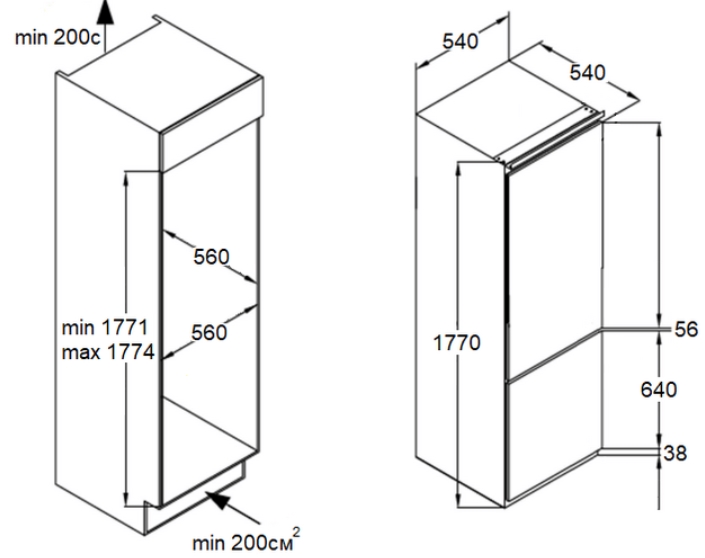 min 200c

560

560

min 1771
max 1774

min 200см$^2$

540

540

1770

56

640

38