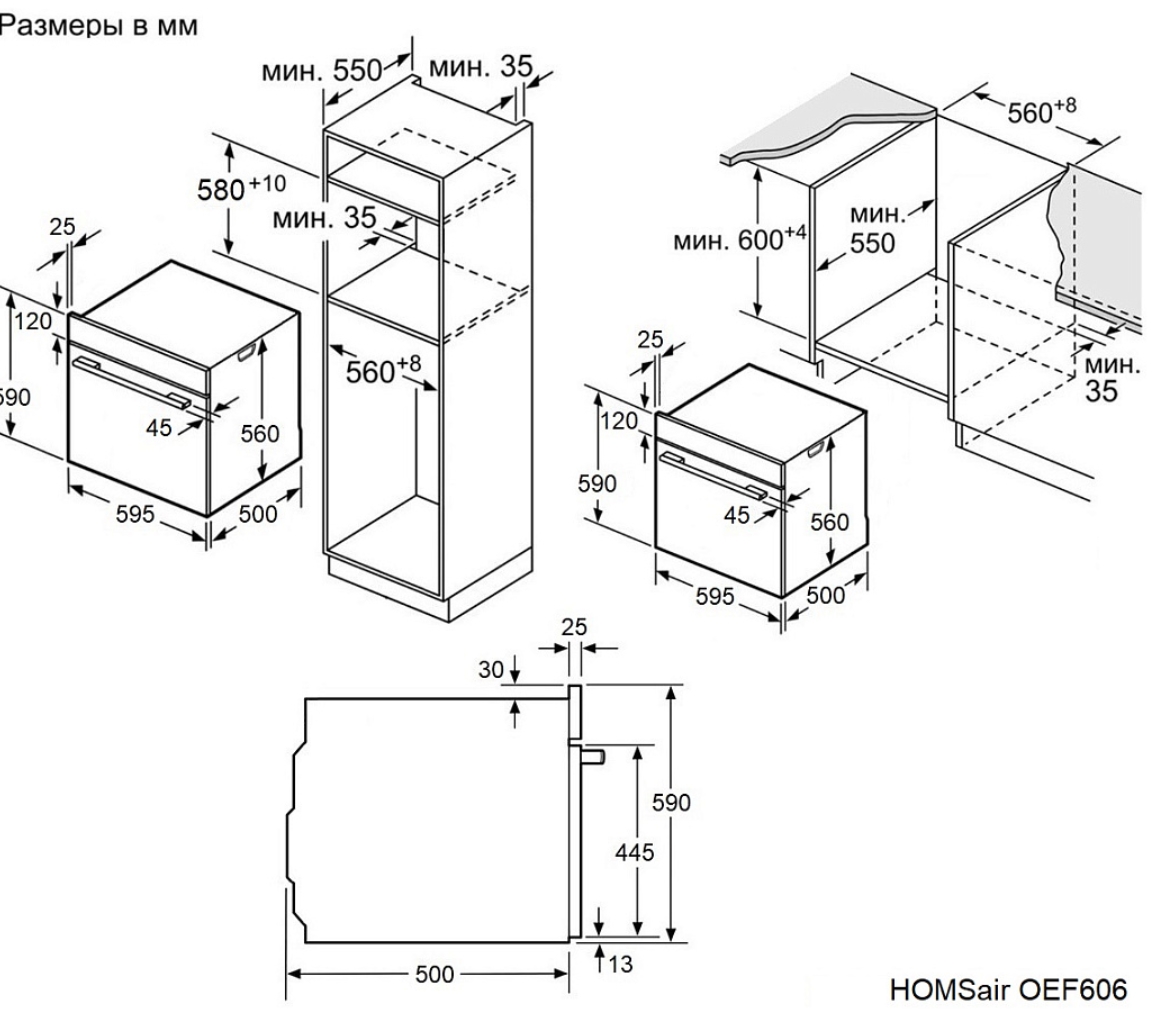 Размеры в мм

мин. 550
мин. 35
$580^{+10}$
мин. 35
$560^{+8}$
25
120
590
45
560
595
500

$560^{+8}$
мин. $600^{+4}$
мин. 550
мин. 35
25
120
590
45
560
595
500

25
30
590
445
13
500

HOMSair OEF606