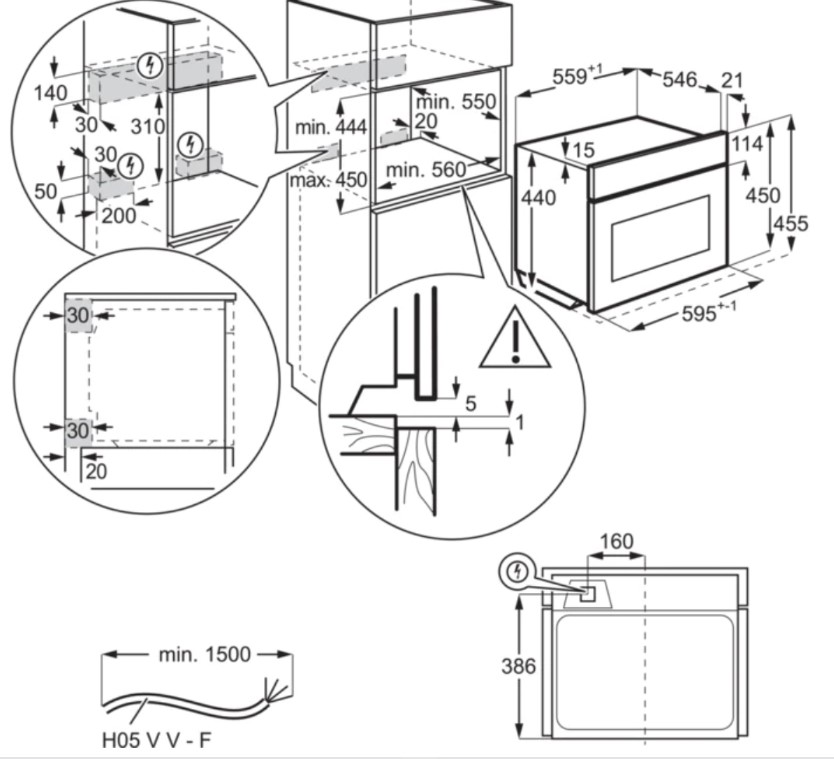 140
30
310
30
50
200
min. 444
max. 450
min. 550
20
min. 560
$559^{+1}$
546
21
15
114
440
450
455
$595^{+-1}$
30
30
20
5
1
160
386
min. 1500
H05 V V - F