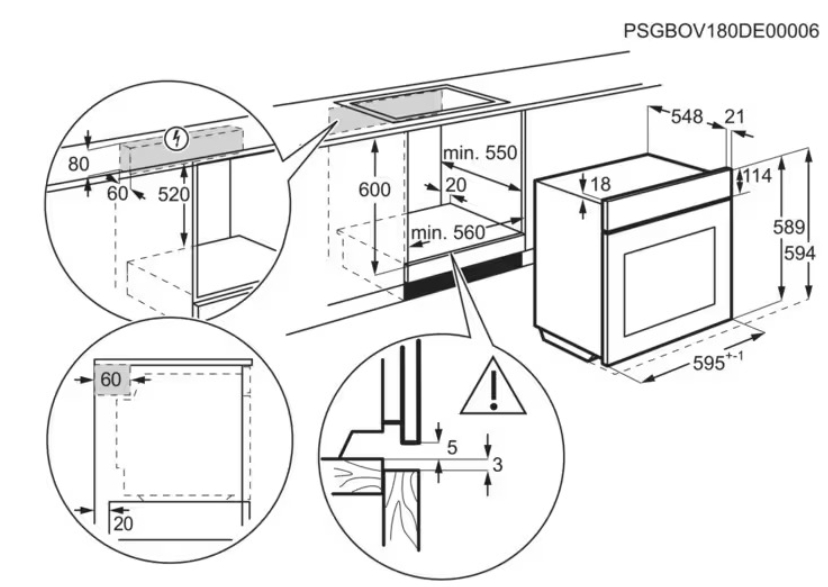 PSGBOV180DE00006

80
60
520

600
min. 550
20
min. 560

548
21
18
114
589
594
$595^{+-1}$

60
20

5
3