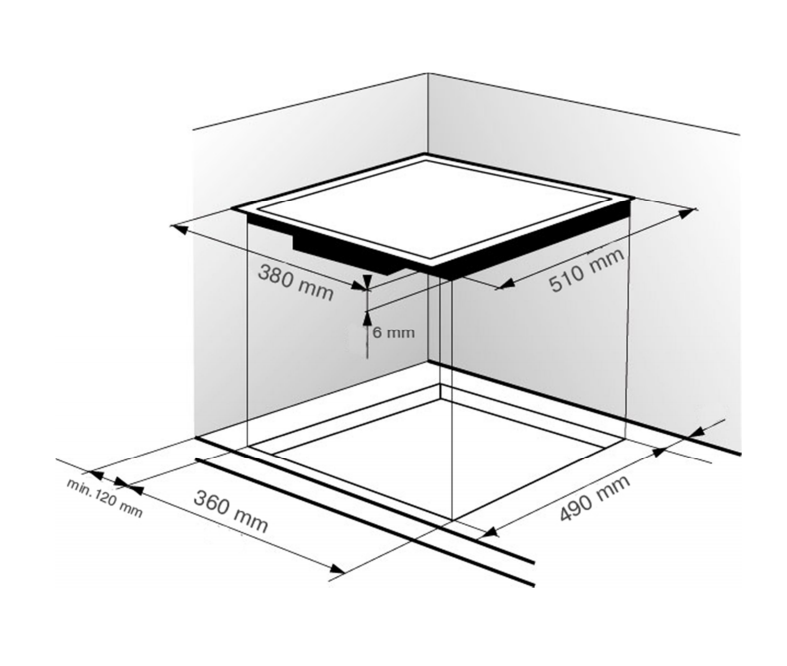 380 mm
510 mm
6 mm
min. 120 mm
360 mm
490 mm