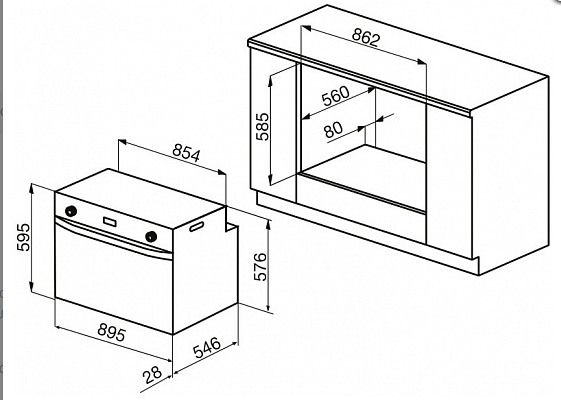 862
560
585
80
854
595
576
895
546
28