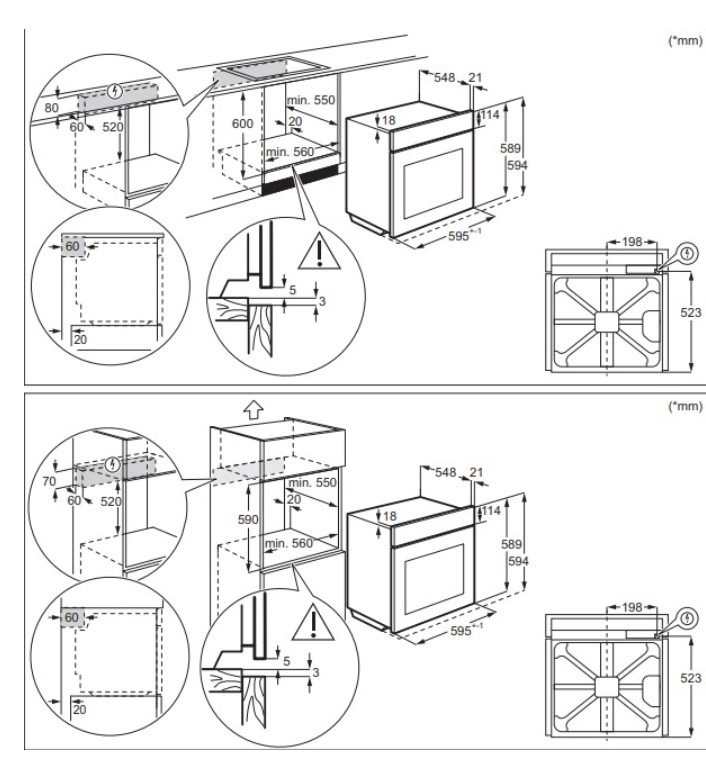 (*mm)

80
60
520
600
min. 550
20
min. 560
548
21
18
114
589
594
595$^{+-1}$
60
20
5
3
198
523

(*mm)

70
60
520
590
min. 550
20
min. 560
548
21
18
114
589
594
595$^{+-1}$
60
20
5
3
198
523