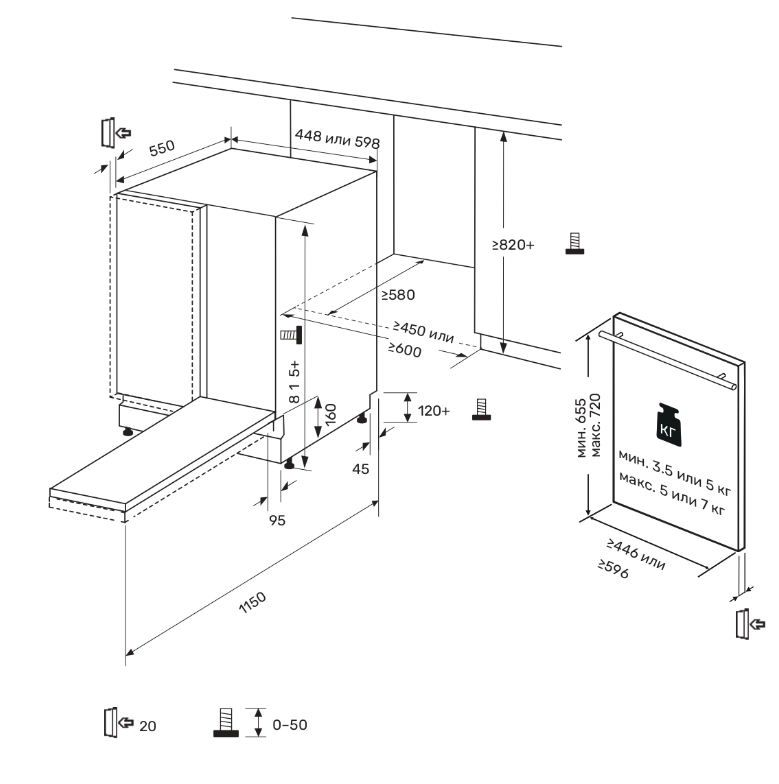 550
448 или 598
≥820+
≥580
≥450 или
≥600
8 1 5+
160
120+
45
95
1150
мин. 655
макс. 720
КГ
мин. 3.5 или 5 кг
макс. 5 или 7 кг
≥446 или
≥596
20
0–50