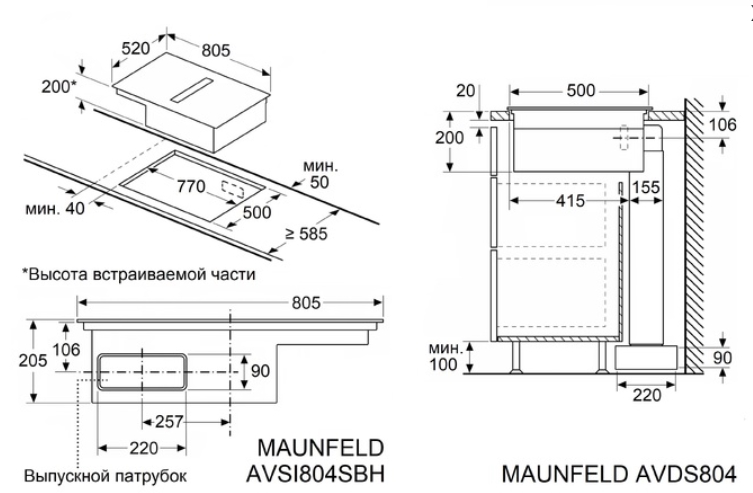 520
805
200*
мин. 50
770
мин. 40
500
≥ 585
*Высота встраиваемой части
805
205
106
90
257
220
Выпускной патрубок
MAUNFELD AVSI804SBH
20
500
200
106
415
155
мин. 100
90
220
MAUNFELD AVDS804