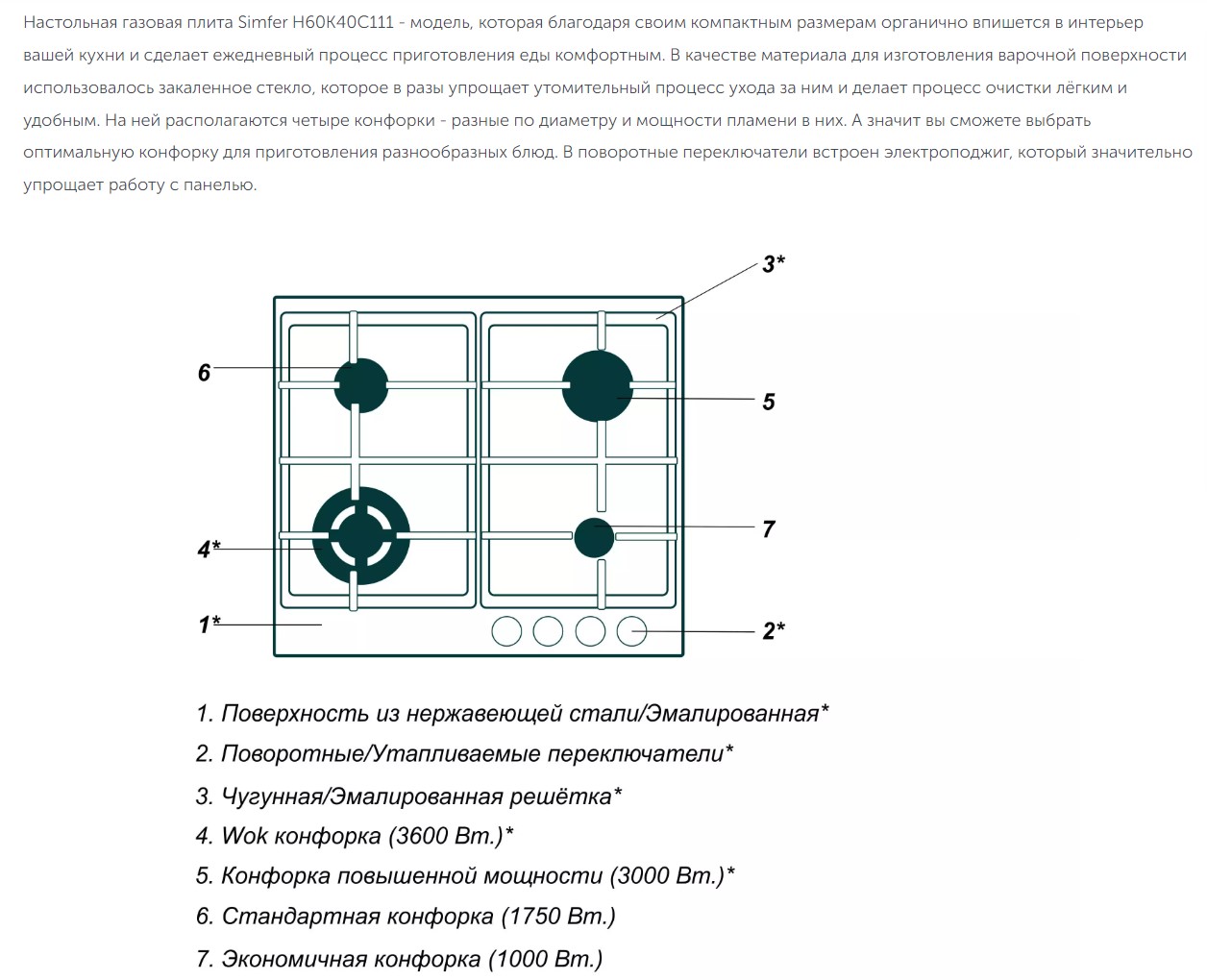 Настольная газовая плита Simfer H60K40C111 - модель, которая благодаря своим компактным размерам органично впишется в интерьер вашей кухни и сделает ежедневный процесс приготовления еды комфортным. В качестве материала для изготовления варочной поверхности использовалось закаленное стекло, которое в разы упрощает утомительный процесс ухода за ним и делает процесс очистки лёгким и удобным. На ней располагаются четыре конфорки - разные по диаметру и мощности пламени в них. А значит вы сможете выбрать оптимальную конфорку для приготовления разнообразных блюд. В поворотные переключатели встроен электроподжиг, который значительно упрощает работу с панелью.

3*
6
5
7
4*
1*
2*

1. Поверхность из нержавеющей стали/Эмалированная*
2. Поворотные/Утапливаемые переключатели*
3. Чугунная/Эмалированная решётка*
4. Wok конфорка (3600 Вт.)*
5. Конфорка повышенной мощности (3000 Вт.)*
6. Стандартная конфорка (1750 Вт.)
7. Экономичная конфорка (1000 Вт.)