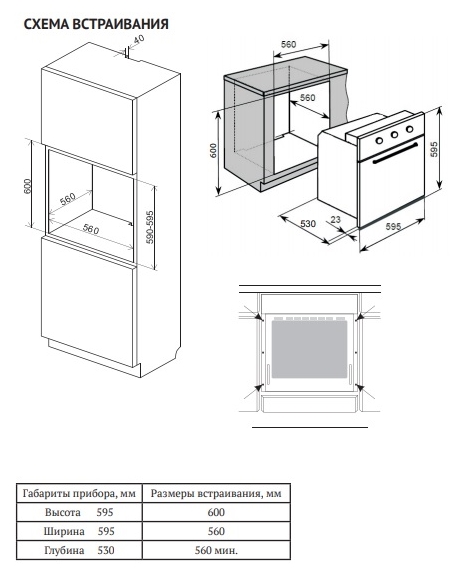 СХЕМА ВСТРАИВАНИЯ

40
600
560
560
590-595

560
560
600
595
530
23
595

| Габариты прибора, мм | Размеры встраивания, мм |
|---|---|
| Высота 595 | 600 |
| Ширина 595 | 560 |
| Глубина 530 | 560 мин. |