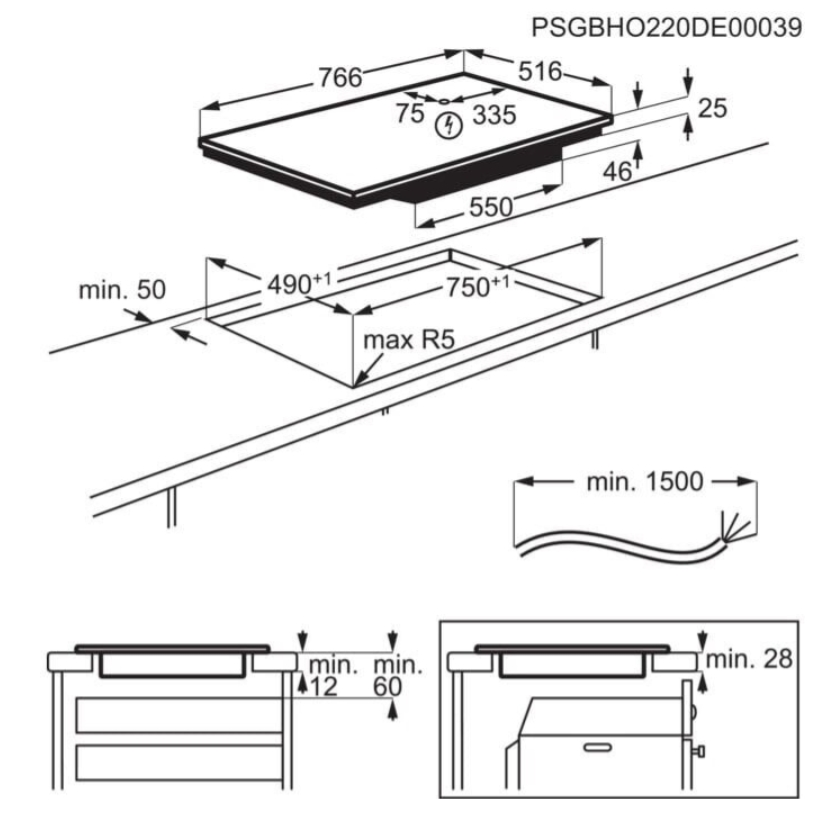 PSGBHO220DE00039

766
516
75
335
25
46
550

min. 50
$490^{+1}$
$750^{+1}$
max R5

min. 1500

min.
12
min.
60

min. 28