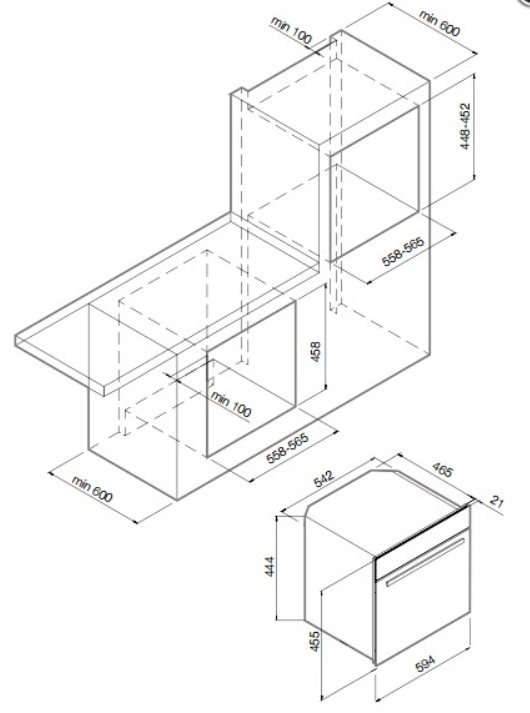 min 100
min 600
448-452
558-565
458
min 100
558-565
min 600
542
465
21
444
455
594