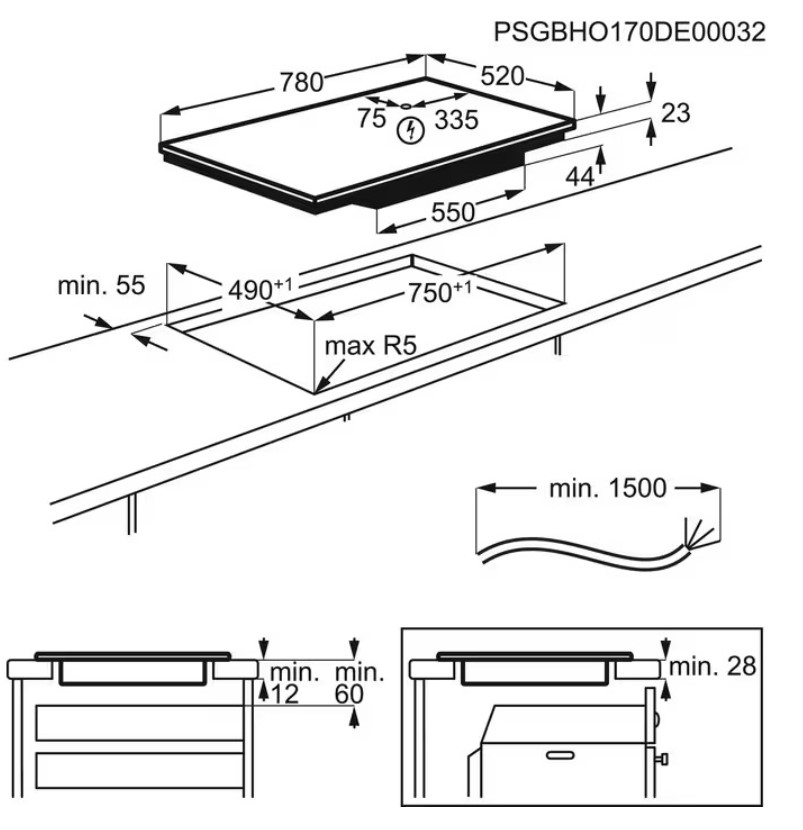 PSGBHO170DE00032

780

520

75

335

23

44

550

min. 55

$490^{+1}$

$750^{+1}$

max R5

min. 1500

min. 12

min. 60

min. 28