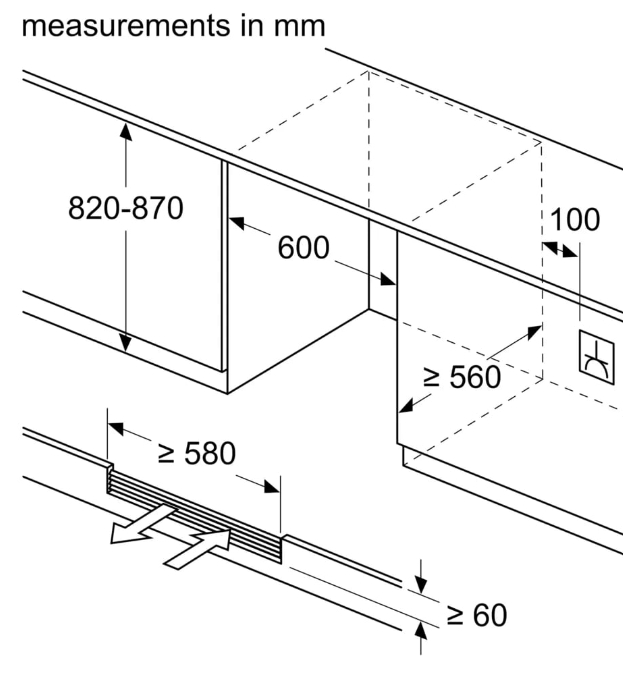 measurements in mm

820-870

600

100

≥ 560

≥ 580

≥ 60