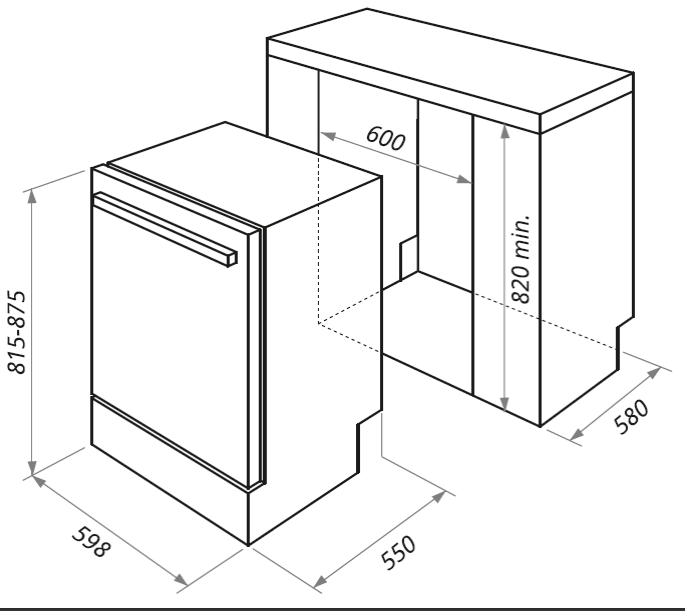 600
820 min.
815-875
580
598
550