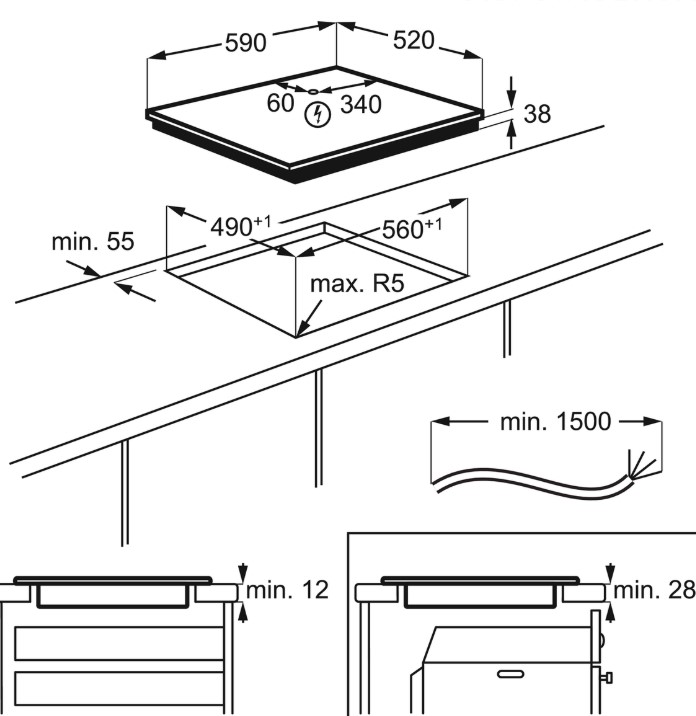 590
520
60
340
38
$490^{+1}$
$560^{+1}$
min. 55
max. R5
min. 1500
min. 12
min. 28