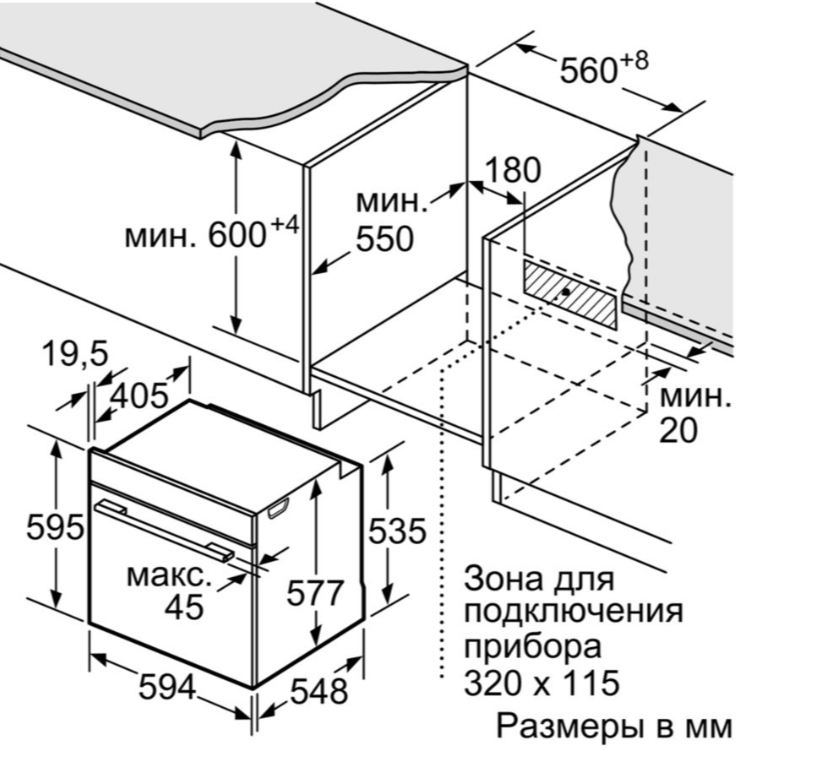 $560^{+8}$

180

мин. 550

мин. $600^{+4}$

мин. 20

19,5

405

595

535

макс. 45

577

594

548

Зона для подключения прибора 320 x 115

Размеры в мм