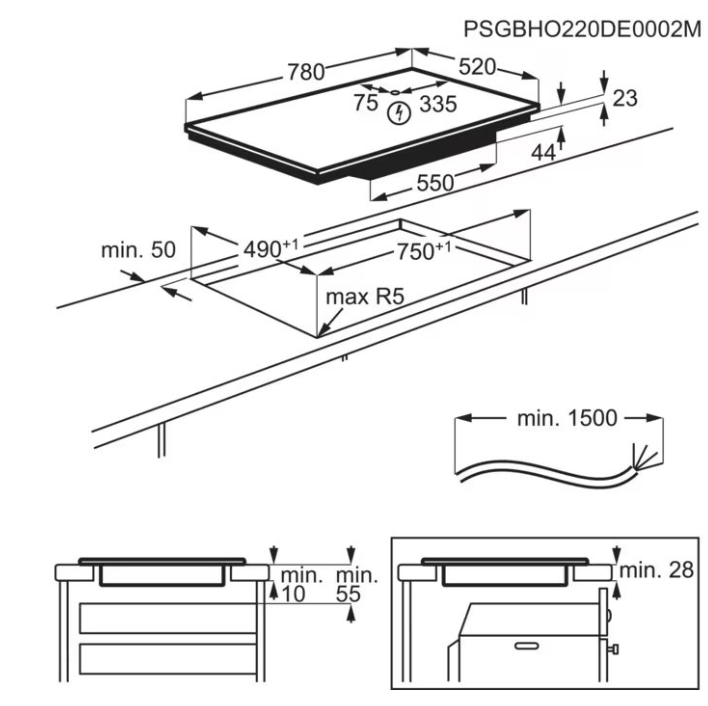 PSGBHO220DE0002M

780

520

75

335

23

44

550

min. 50

$490^{+1}$

$750^{+1}$

max R5

min. 1500

min.
10

min.
55

min. 28