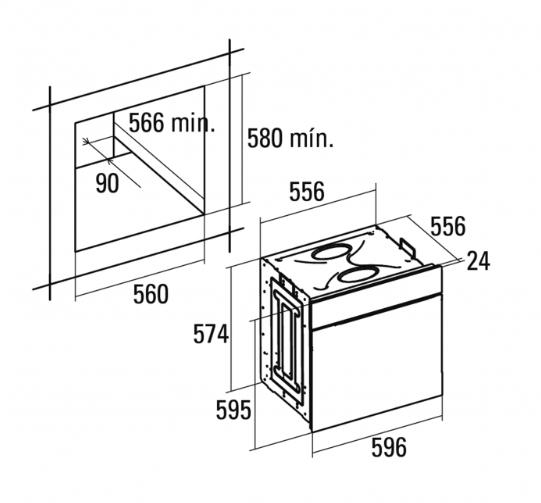 566 min.
580 mín.
90
560
556
556
24
574
595
596