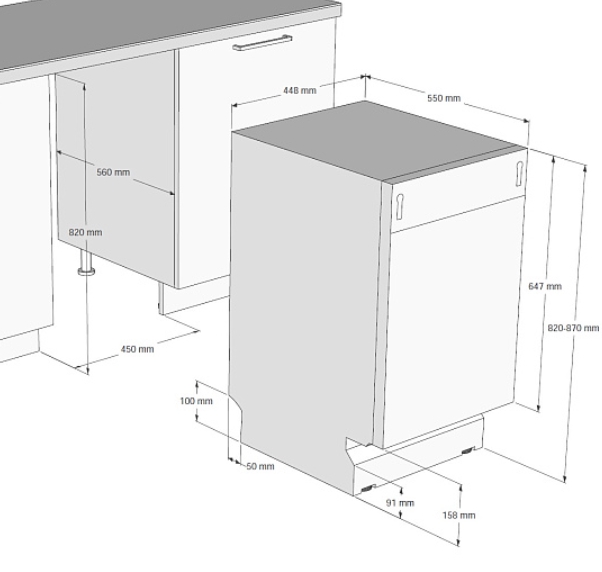 448 mm
550 mm
560 mm
820 mm
450 mm
647 mm
820-870 mm
100 mm
50 mm
91 mm
158 mm