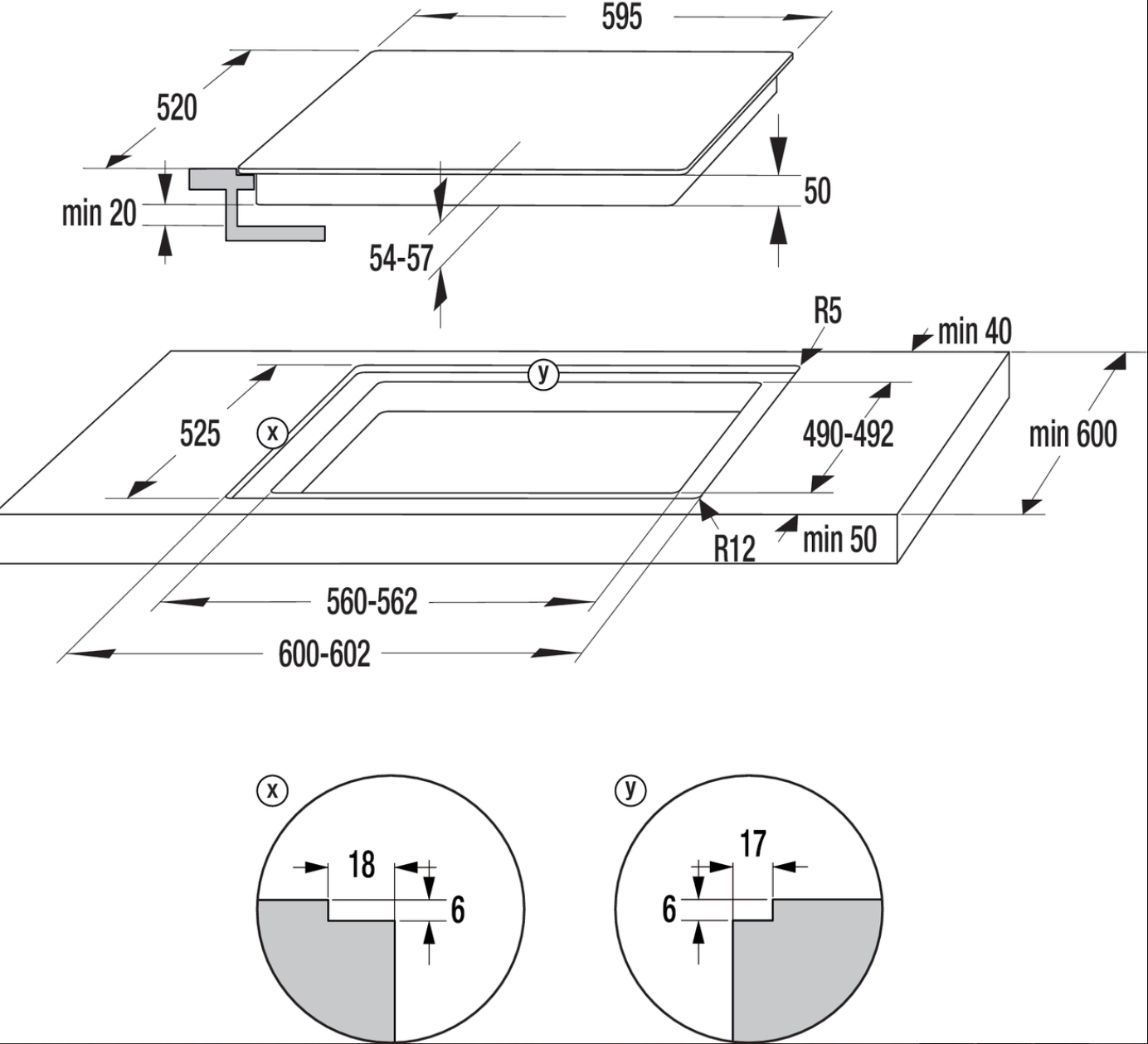 595
520
min 20
50
54-57
R5
min 40
y
525
x
490-492
min 600
R12
min 50
560-562
600-602

x
18
6

y
17
6