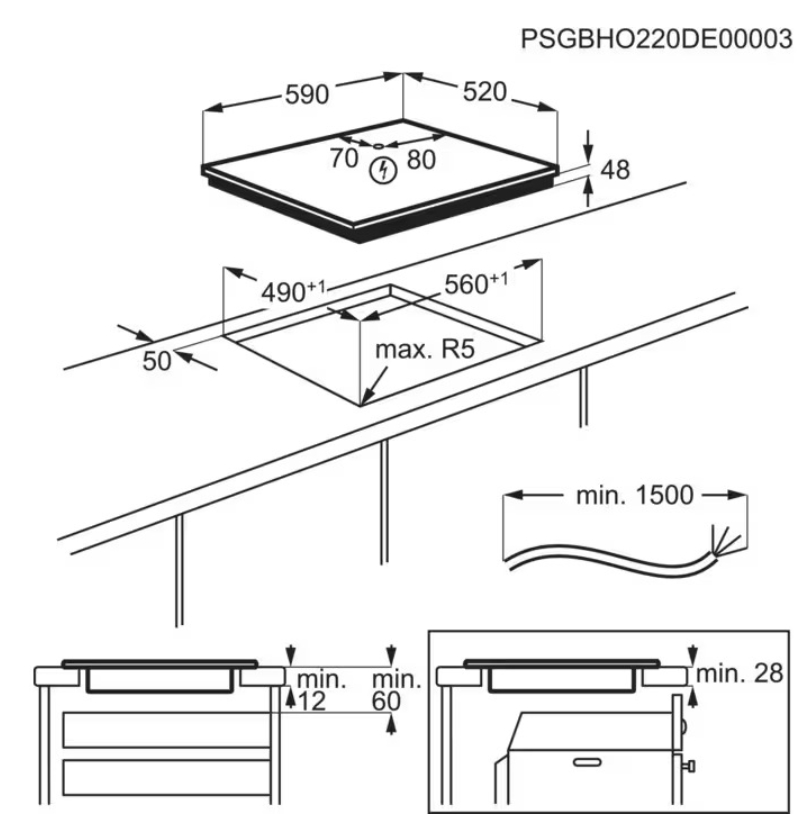 PSGBHO220DE00003

590

520

70

80

48

$490^{+1}$

$560^{+1}$

50

max. R5

min. 1500

min.
12

min.
60

min. 28