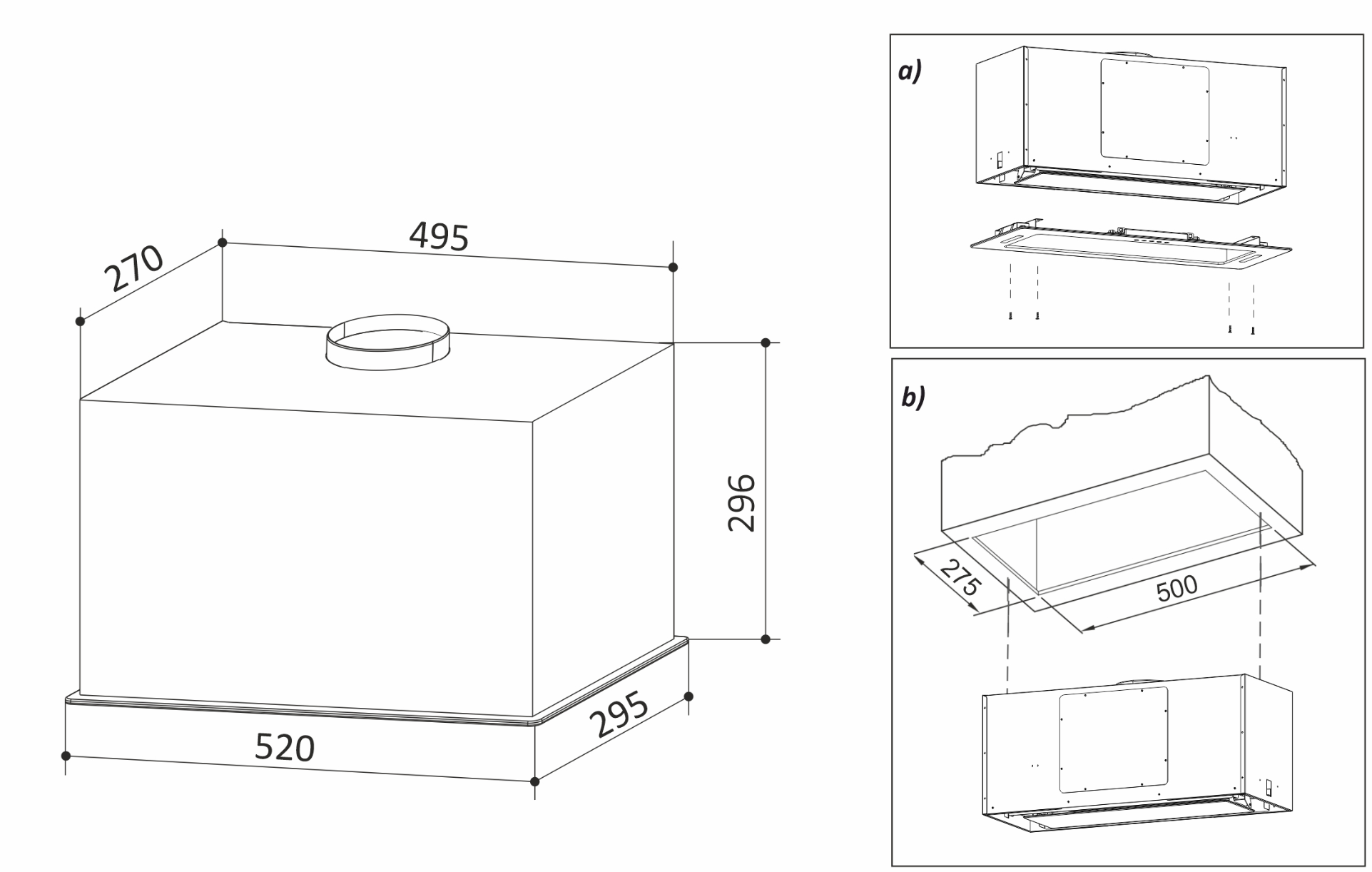 270

495

296

295

520

a)

b)

275

500