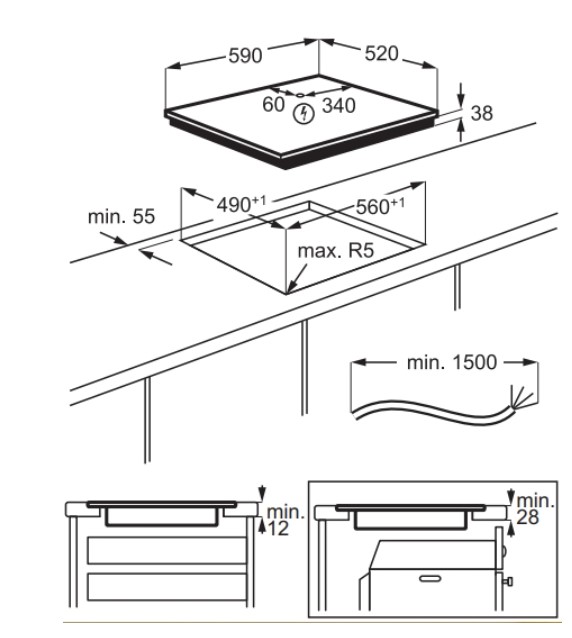 590

520

60

340

38

min. 55

$490^{+1}$

$560^{+1}$

max. R5

min. 1500

min.
12

min.
28