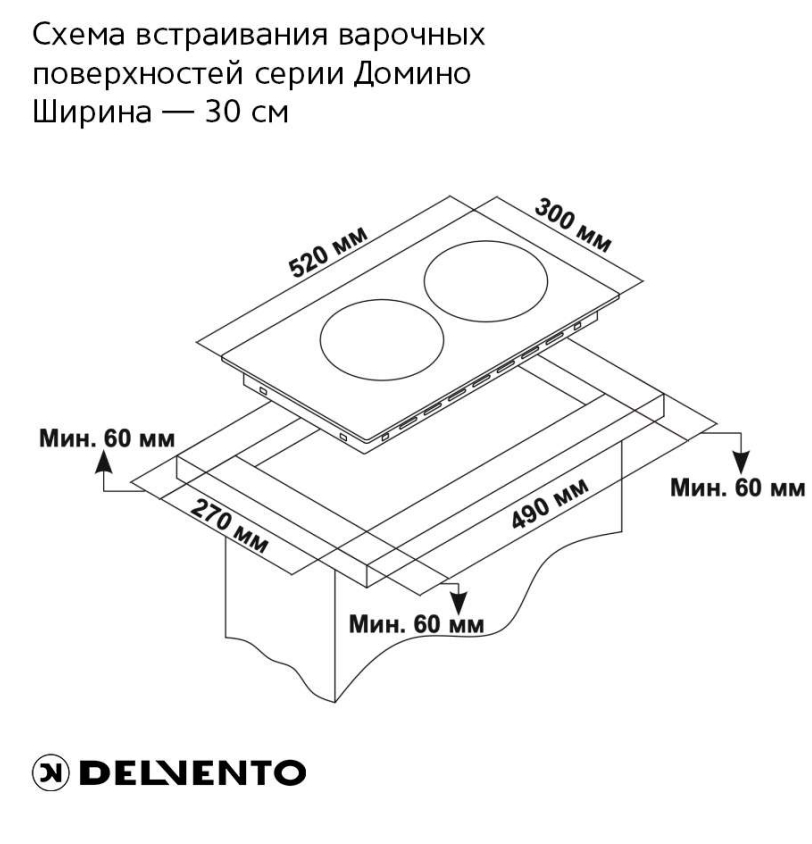 Схема встраивания варочных поверхностей серии Домино
Ширина — 30 см

520 мм
300 мм
Мин. 60 мм
Мин. 60 мм
270 мм
490 мм
Мин. 60 мм

DELVENTO