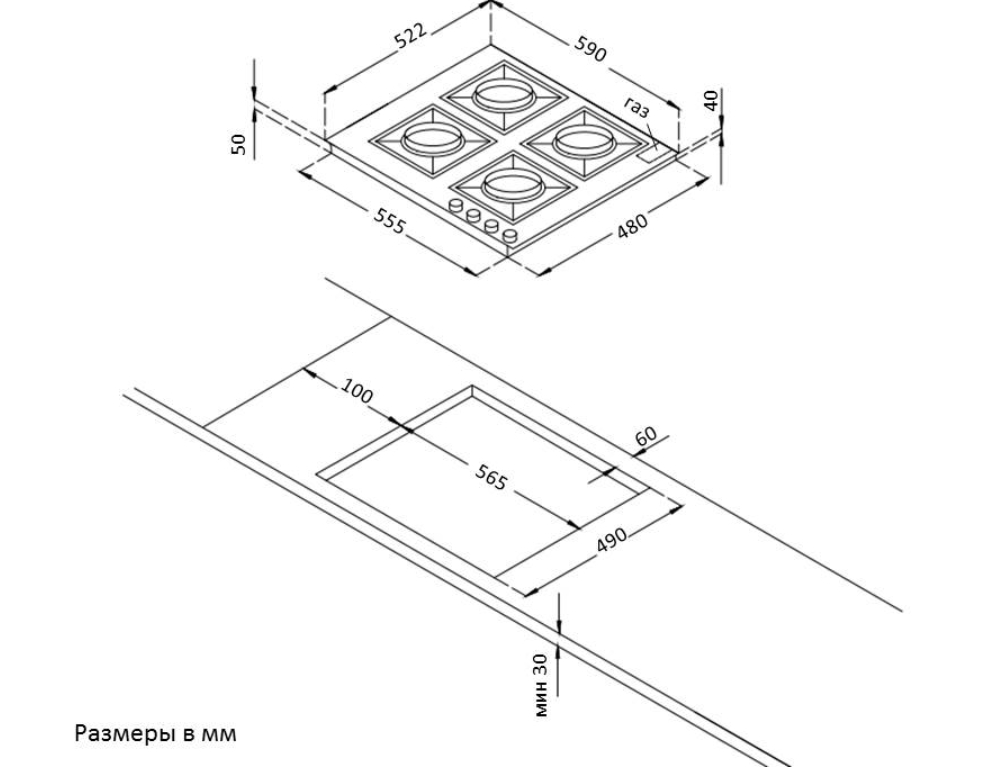 522
590
газ
40
50
555
480
100
60
565
490
мин 30
Размеры в мм