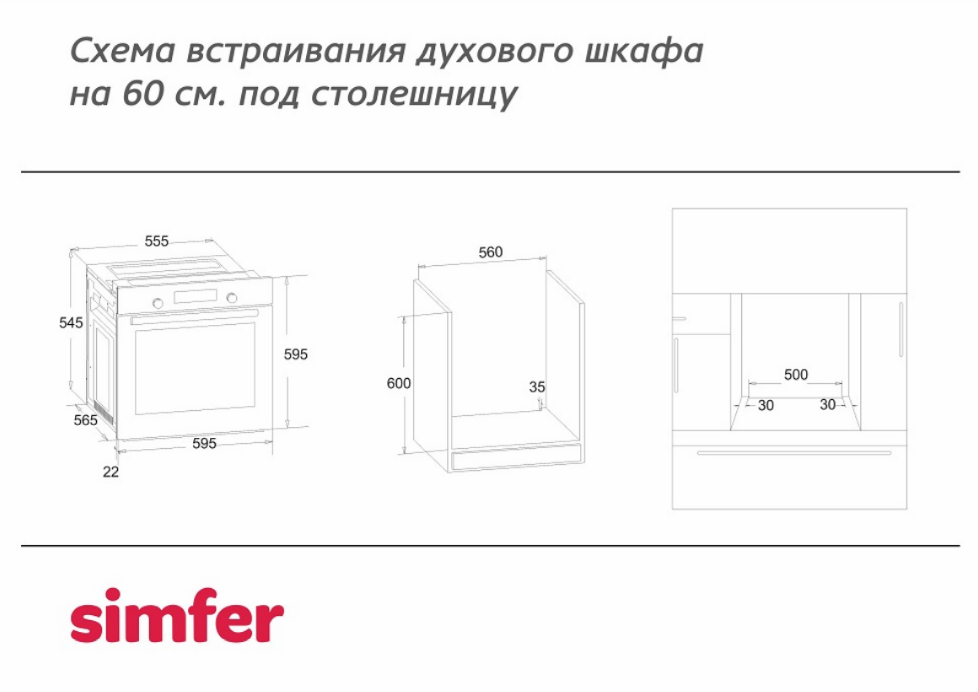 Схема встраивания духового шкафа на 60 см. под столешницу

555
545
595
565
595
22

560
600
35

500
30
30

simfer