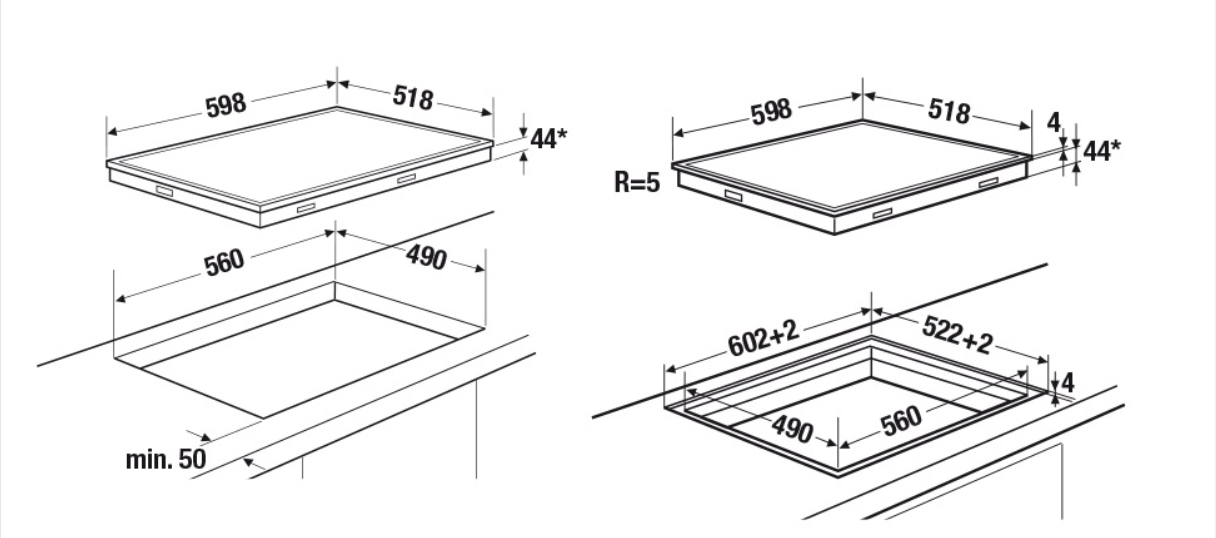 598
518
44*
560
490
min. 50
598
518
4
44*
R=5
602+2
522+2
4
490
560