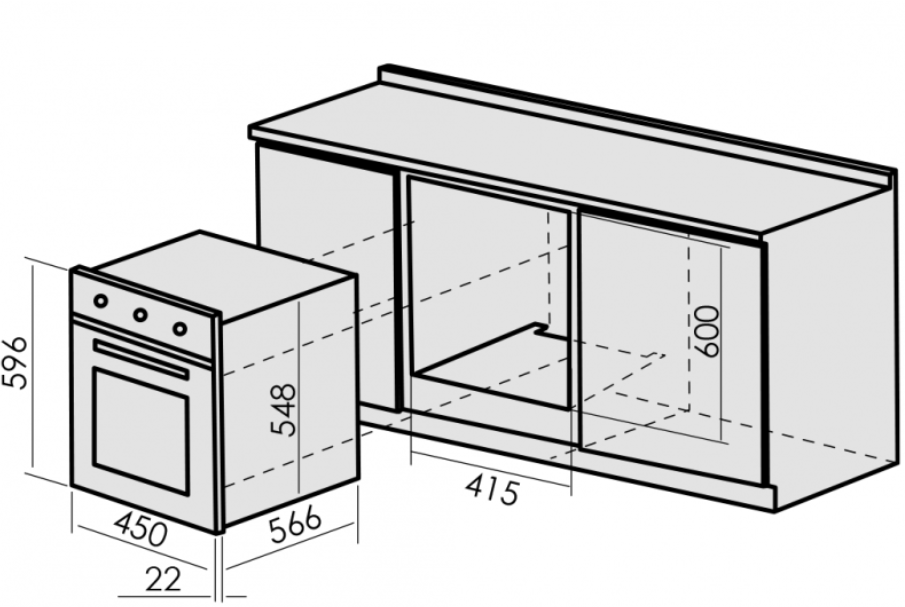 596
548
600
415
450
566
22