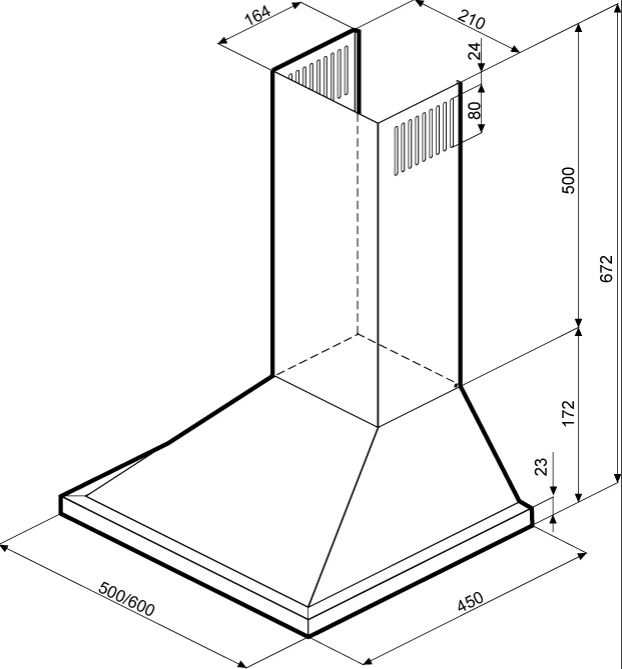 164
210
24
80
500
672
172
23
500/600
450