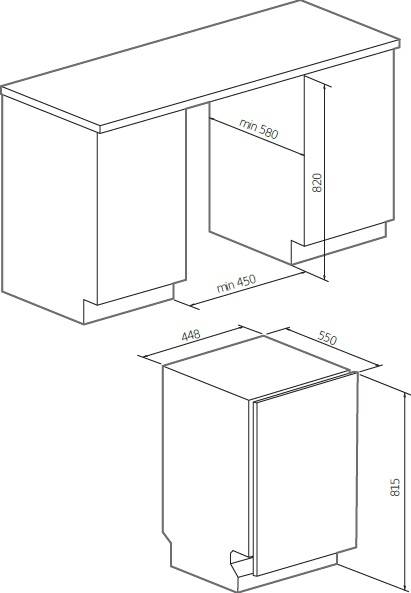 min 580
820
min 450
448
550
815