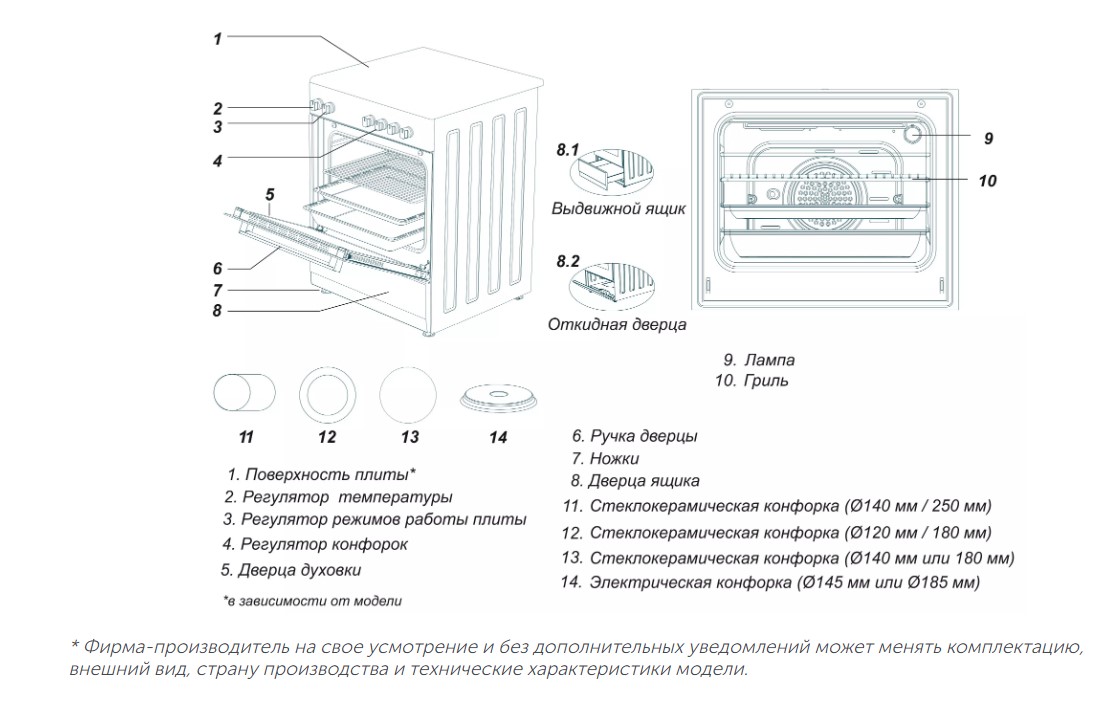 1
2
3
4
5
6
7
8

8.1
Выдвижной ящик

8.2
Откидная дверца

9
10

9. Лампа
10. Гриль

11 12 13 14

1. Поверхность плиты*
2. Регулятор температуры
3. Регулятор режимов работы плиты
4. Регулятор конфорок
5. Дверца духовки

*в зависимости от модели

6. Ручка дверцы
7. Ножки
8. Дверца ящика
11. Стеклокерамическая конфорка (Ø140 мм / 250 мм)
12. Стеклокерамическая конфорка (Ø120 мм / 180 мм)
13. Стеклокерамическая конфорка (Ø140 мм или 180 мм)
14. Электрическая конфорка (Ø145 мм или Ø185 мм)

* Фирма-производитель на свое усмотрение и без дополнительных уведомлений может менять комплектацию, внешний вид, страну производства и технические характеристики модели.