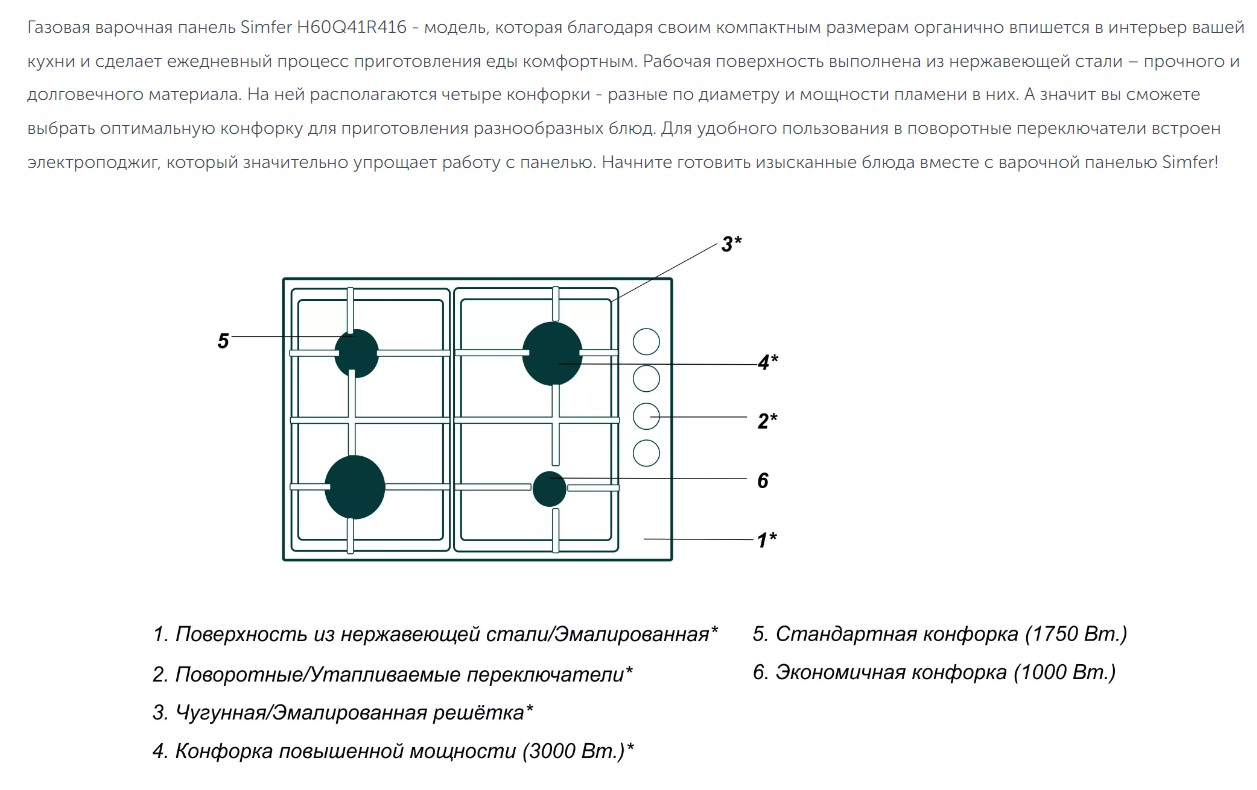 Газовая варочная панель Simfer H60Q41R416 - модель, которая благодаря своим компактным размерам органично впишется в интерьер вашей кухни и сделает ежедневный процесс приготовления еды комфортным. Рабочая поверхность выполнена из нержавеющей стали – прочного и долговечного материала. На ней располагаются четыре конфорки - разные по диаметру и мощности пламени в них. А значит вы сможете выбрать оптимальную конфорку для приготовления разнообразных блюд. Для удобного пользования в поворотные переключатели встроен электроподжиг, который значительно упрощает работу с панелью. Начните готовить изысканные блюда вместе с варочной панелью Simfer!

3*

5

4*

2*

6

1*

1. Поверхность из нержавеющей стали/Эмалированная*

2. Поворотные/Утапливаемые переключатели*

3. Чугунная/Эмалированная решётка*

4. Конфорка повышенной мощности (3000 Вт.)*

5. Стандартная конфорка (1750 Вт.)

6. Экономичная конфорка (1000 Вт.)