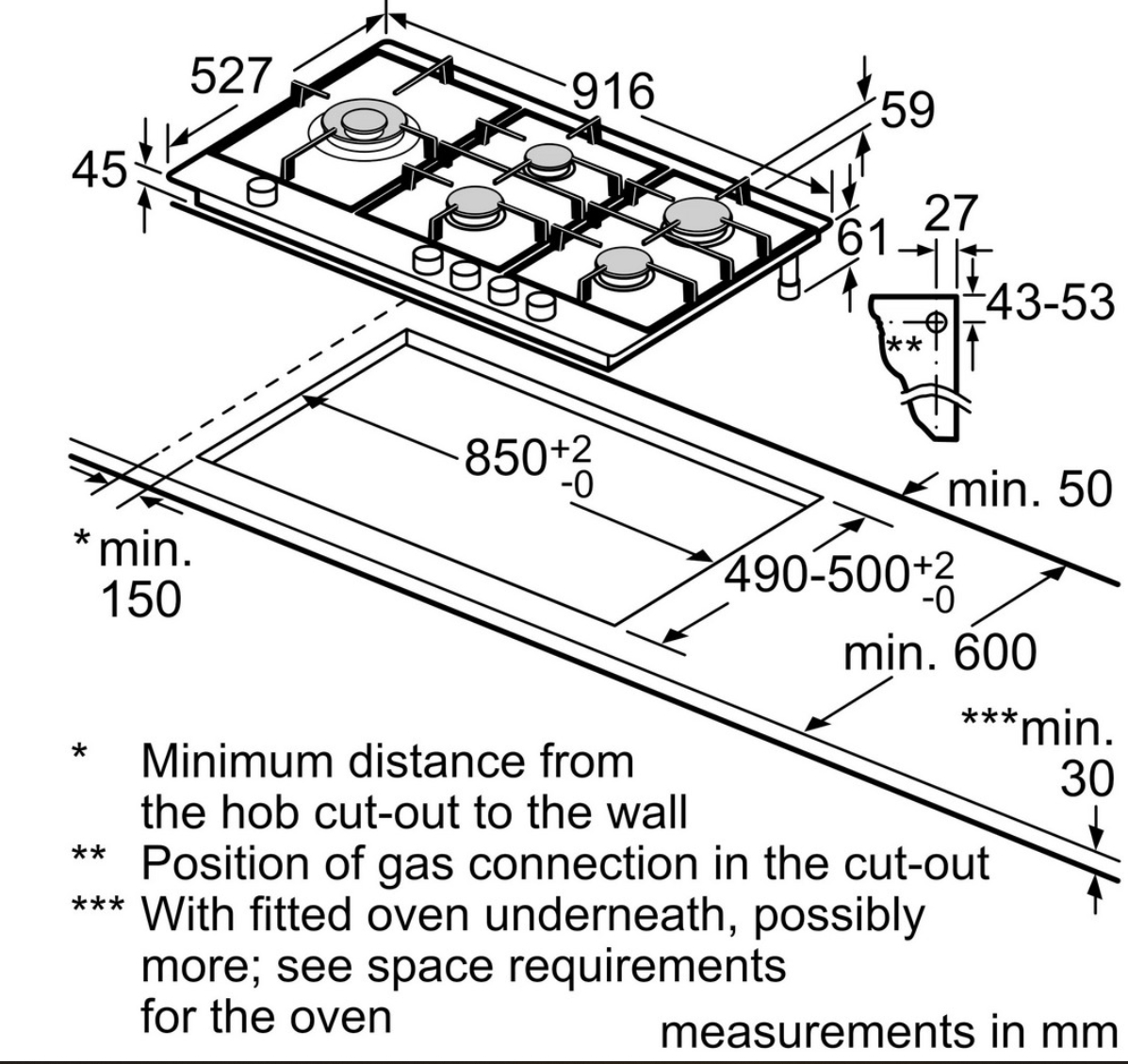 527

916

59

45

61

27

43-53

**

$850^{+2}_{-0}$

min. 50

* min. 150

$490\text{-}500^{+2}_{-0}$

min. 600

***min. 30

* Minimum distance from the hob cut-out to the wall
** Position of gas connection in the cut-out
*** With fitted oven underneath, possibly more; see space requirements for the oven

measurements in mm